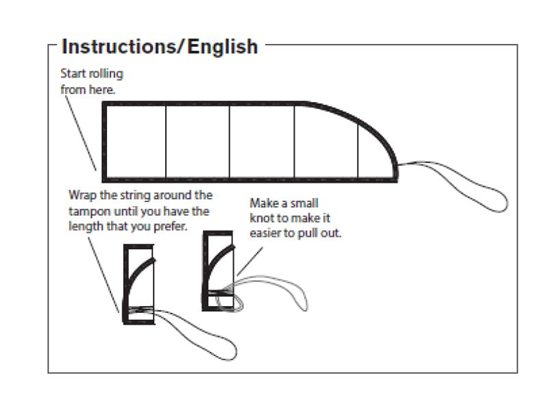 Instructions/English

Start rolling from here.

Wrap the string around the tampon until you have the length that you prefer.

Make a small knot to make it easier to pull out.